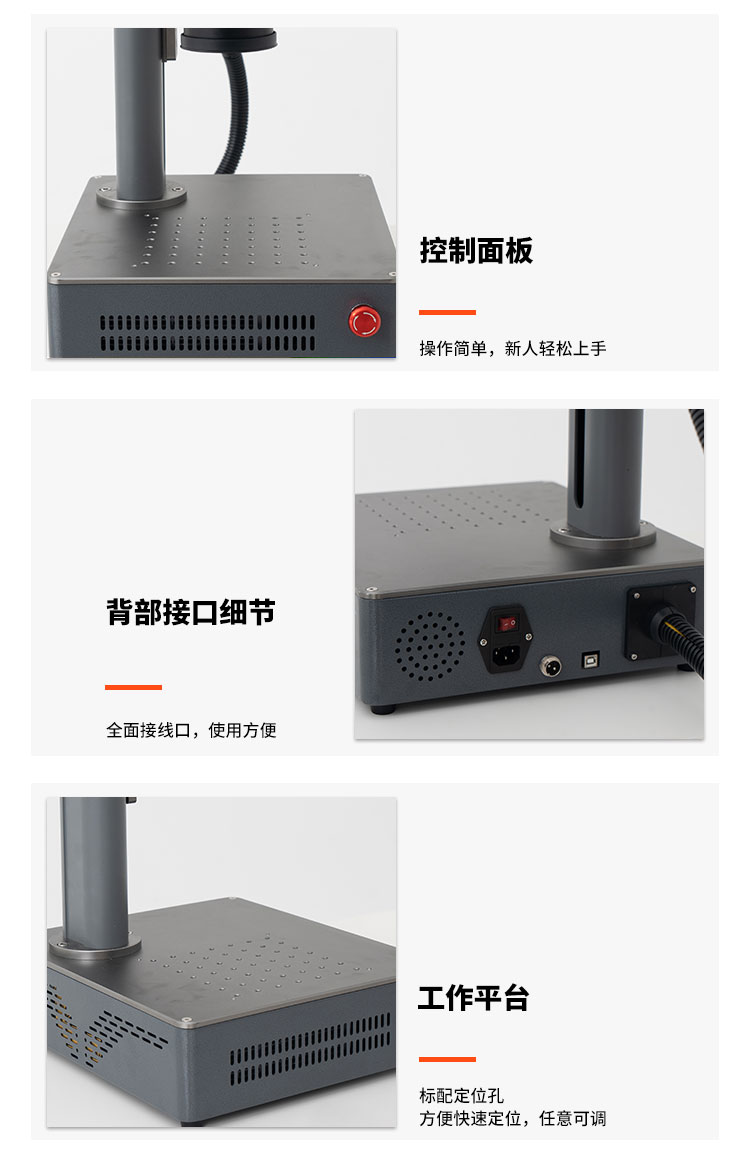 控制面板

操作简单，新人轻松上手

背部接口细节

全面接线口，使用方便

工作平台

标配定位孔
方便快速定位，任意可调